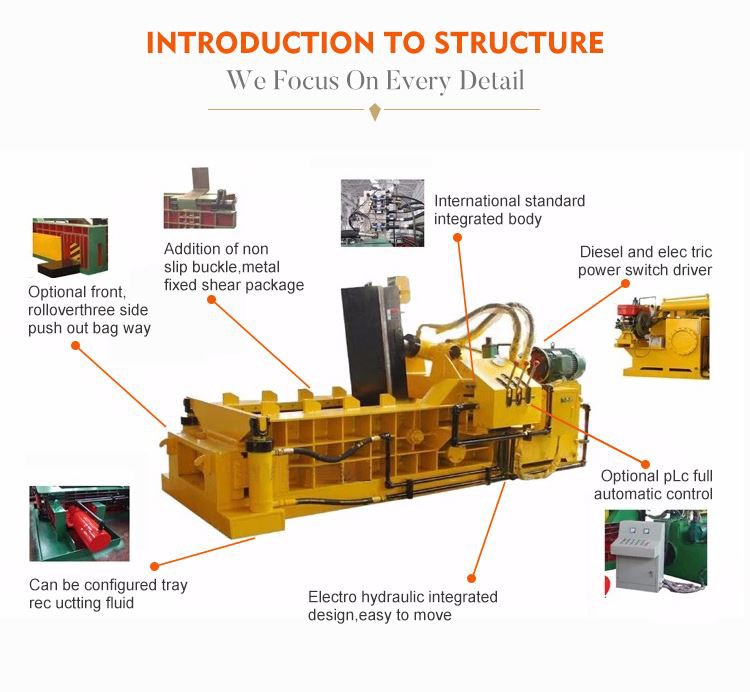 INTRODUCTION TO STRUCTURE
We Focus On Every Detail

Optional front, rolloverthree side push out bag way

Addition of non slip buckle,metal fixed shear package

International standard integrated body

Diesel and elec tric power switch driver

Optional pLc full automatic control

Can be configured tray rec uctting fluid

Electro hydraulic integrated design,easy to move